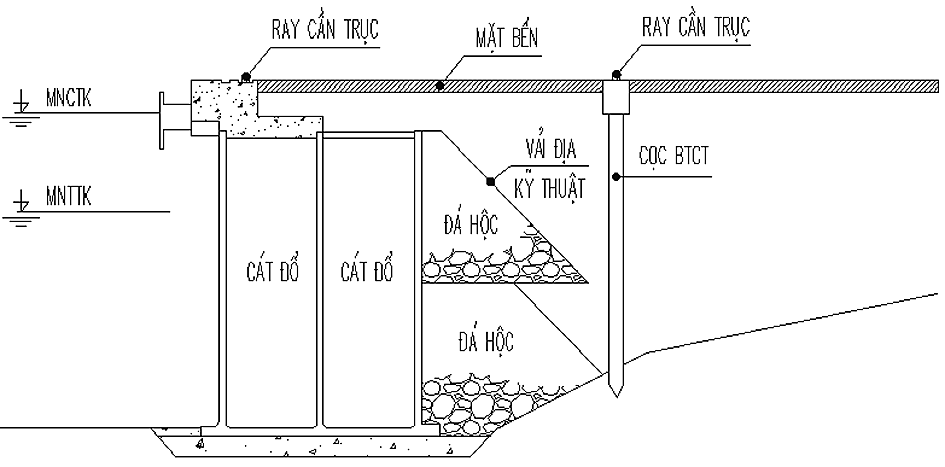 RAY CẦN TRỤC

MẶT BẾN

RAY CẦN TRỤC

MNCTK

MNTTK

VẢI ĐỊA KỸ THUẬT

CỌC BTCT

ĐÁ HỘC

CÁT ĐỔ

CÁT ĐỔ

ĐÁ HỘC