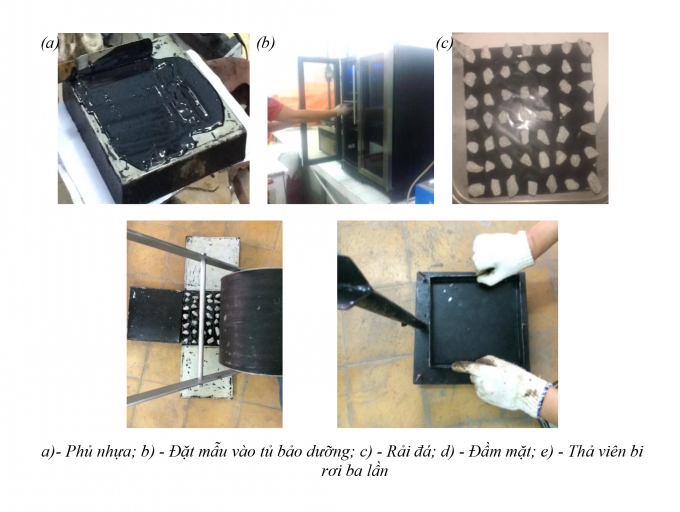 (a)

(b)

(c)

a)- Phủ nhựa; b) - Đặt mẫu vào tủ bảo dưỡng; c) - Rải đá; d) - Đầm mặt; e) - Thả viên bi rơi ba lần